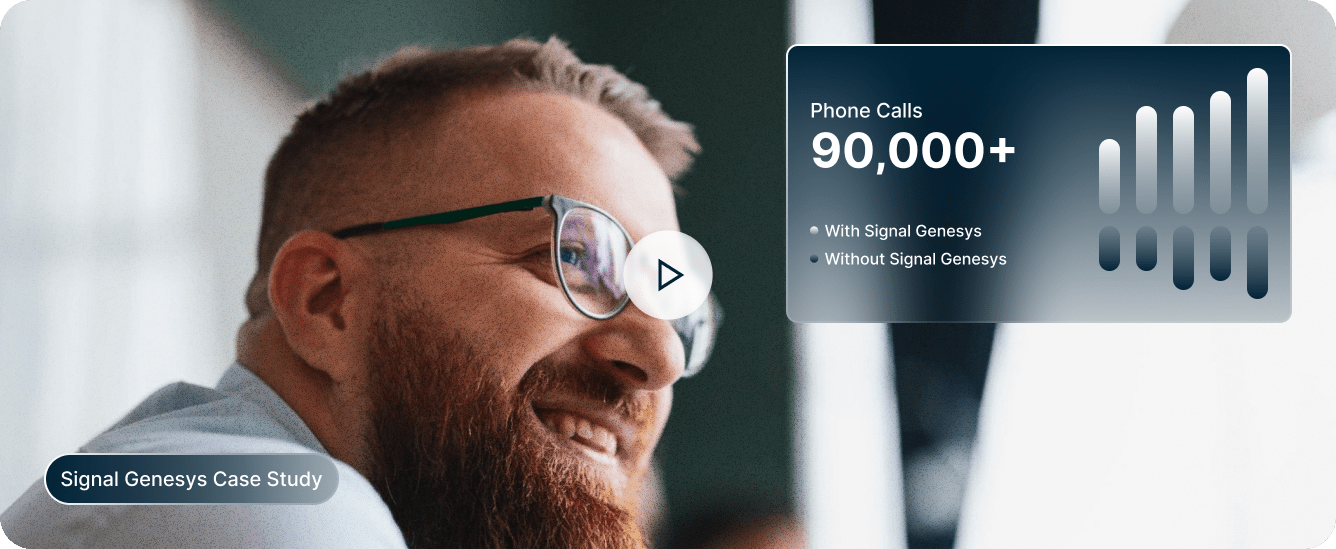 Phone Calls
90,000+

With Signal Genesys
Without Signal Genesys

Signal Genesys Case Study